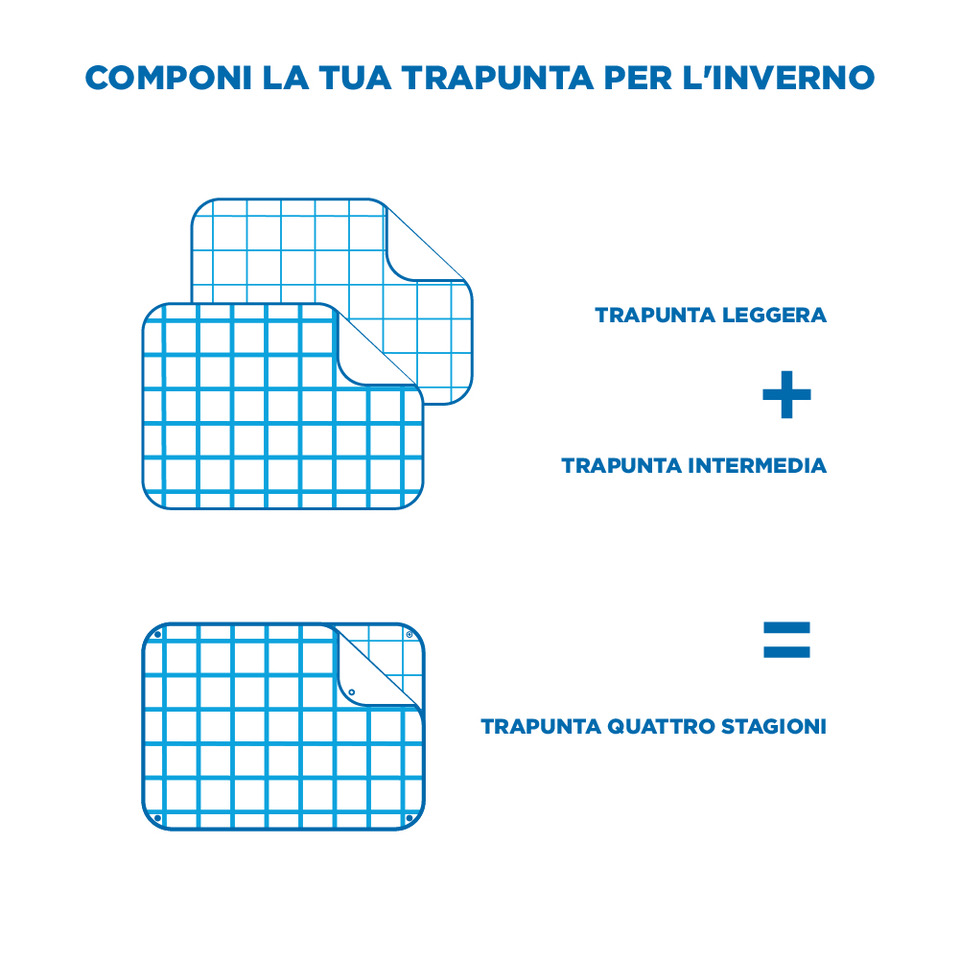 COMPONI LA TUA TRAPUNTA PER L'INVERNO

TRAPUNTA LEGGERA

+

TRAPUNTA INTERMEDIA

=

TRAPUNTA QUATTRO STAGIONI